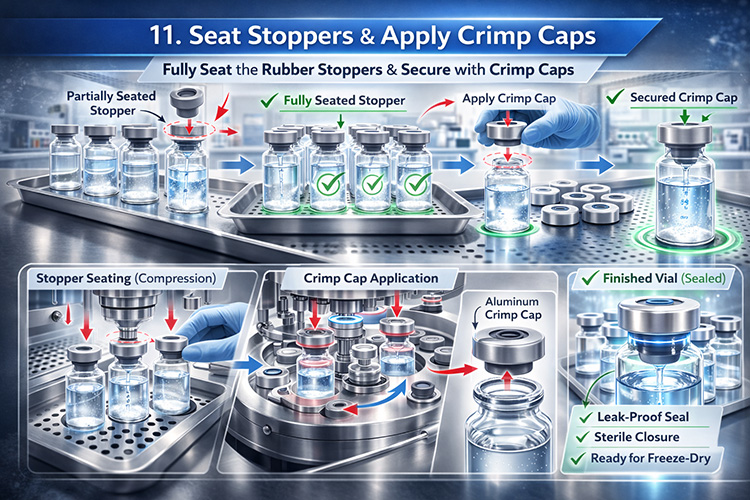 11. Seat Stoppers & Apply Crimp Caps

Fully Seat the Rubber Stoppers & Secure with Crimp Caps

Partially Seated Stopper

✓ Fully Seated Stopper

Apply Crimp Cap

✓ Secured Crimp Cap

Stopper Seating (Compression)

Crimp Cap Application

Aluminum Crimp Cap

✓ Finished Vial (Sealed)

✓ Leak-Proof Seal

✓ Sterile Closure

✓ Ready for Freeze-Dry